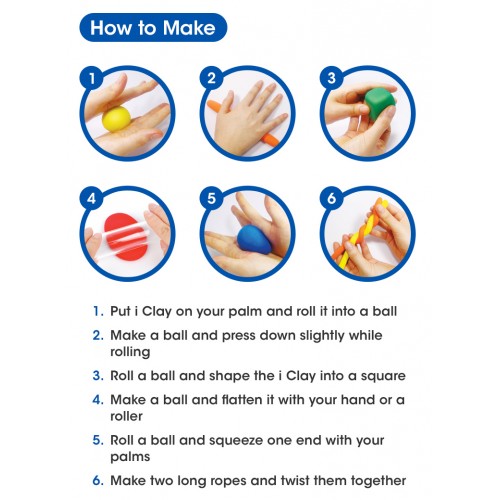 How to Make

1

2

3

4

5

6

1. Put i Clay on your palm and roll it into a ball
2. Make a ball and press down slightly while rolling
3. Roll a ball and shape the i Clay into a square
4. Make a ball and flatten it with your hand or a roller
5. Roll a ball and squeeze one end with your palms
6. Make two long ropes and twist them together